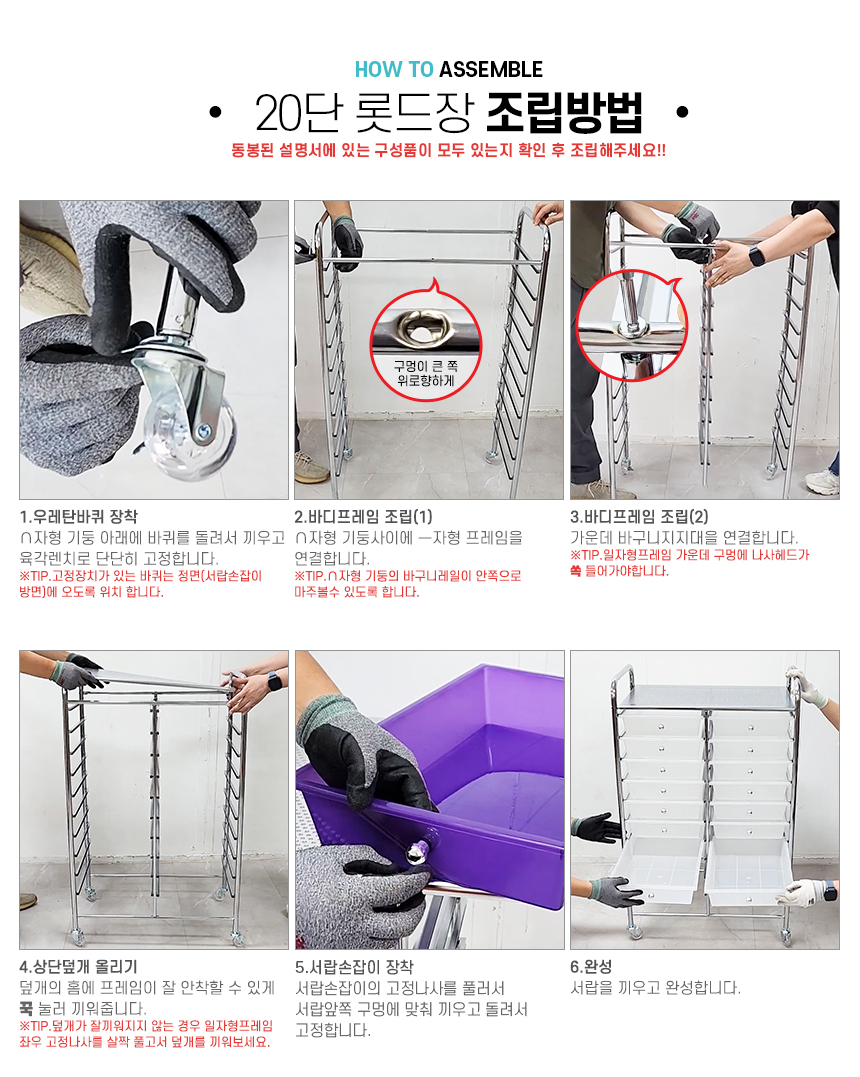 HOW TO ASSEMBLE

• 20단 롯드장 조립방법 •

동봉된 설명서에 있는 구성품이 모두 있는지 확인 후 조립해주세요!!

구멍이 큰 쪽 위로향하게

1.우레탄바퀴 장착
∩자형 기둥 아래에 바퀴를 돌려서 끼우고 육각렌치로 단단히 고정합니다.
※TIP.고정장치가 있는 바퀴는 정면(서랍손잡이 방면)에 오도록 위치 합니다.

2.바디프레임 조립(1)
∩자형 기둥사이에 ㅡ자형 프레임을 연결합니다.
※TIP.∩자형 기둥의 바구니레일이 안쪽으로 마주볼수 있도록 합니다.

3.바디프레임 조립(2)
가운데 바구니지지대을 연결합니다.
※TIP.일자형프레임 가운데 구멍에 나사헤드가 쏙 들어가야합니다.

4.상단덮개 올리기
덮개의 홈에 프레임이 잘 안착할 수 있게 꾹 눌러 끼워줍니다.
※TIP.덮개가 잘끼워지지 않는 경우 일자형프레임 좌우 고정나사를 살짝 풀고서 덮개를 끼워보세요.

5.서랍손잡이 장착
서랍손잡이의 고정나사를 풀러서 서랍앞쪽 구멍에 맞춰 끼우고 돌려서 고정합니다.

6.완성
서랍을 끼우고 완성합니다.