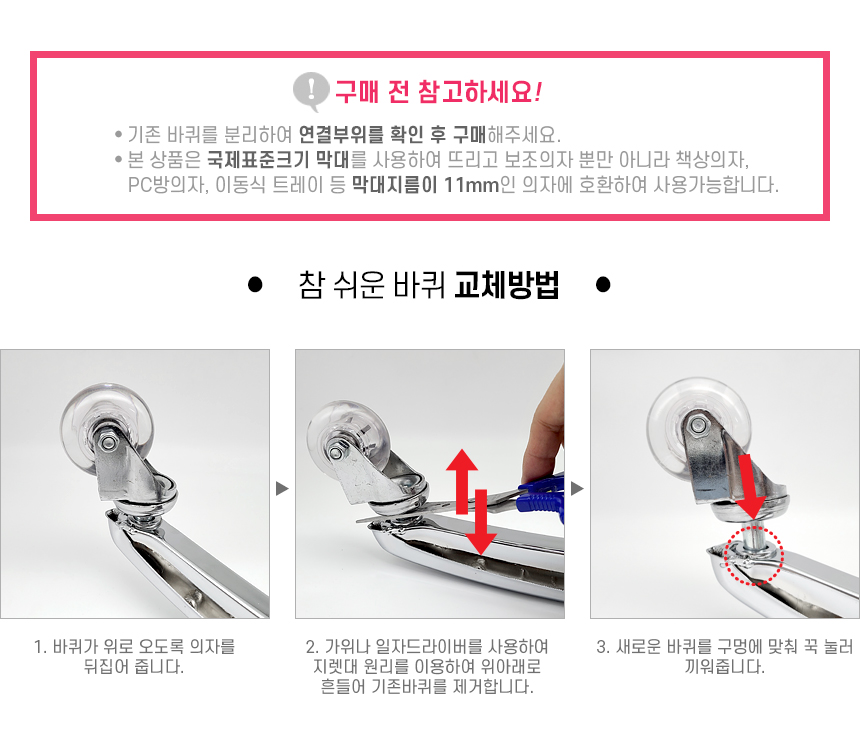 구매 전 참고하세요!

• 기존 바퀴를 분리하여 연결부위를 확인 후 구매해주세요.
• 본 상품은 국제표준크기 막대를 사용하여 뜨리고 보조의자 뿐만 아니라 책상의자, PC방의자, 이동식 트레이 등 막대지름이 11mm인 의자에 호환하여 사용가능합니다.

• 참 쉬운 바퀴 교체방법 •

1. 바퀴가 위로 오도록 의자를 뒤집어 줍니다.

2. 가위나 일자드라이버를 사용하여 지렛대 원리를 이용하여 위아래로 흔들어 기존바퀴를 제거합니다.

3. 새로운 바퀴를 구멍에 맞춰 꾹 눌러 끼워줍니다.