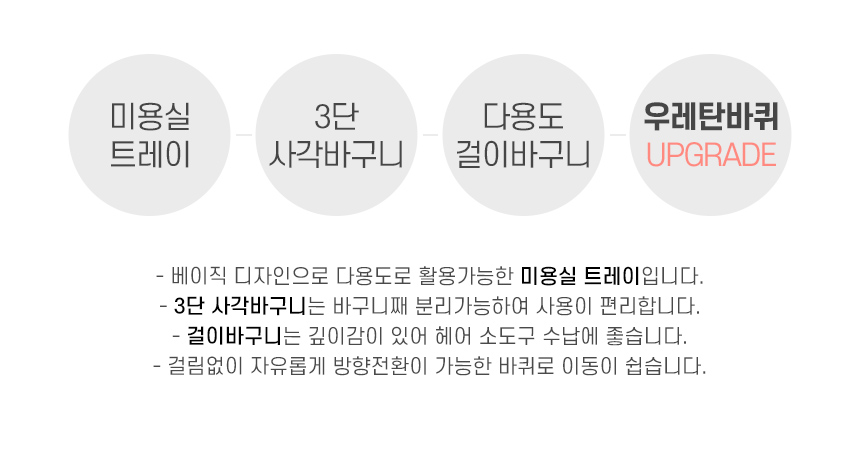 미용실
트레이

3단
사각바구니

다용도
걸이바구니

우레탄바퀴
UPGRADE

- 베이직 디자인으로 다용도로 활용가능한 미용실 트레이입니다.
- 3단 사각바구니는 바구니째 분리가능하여 사용이 편리합니다.
- 걸이바구니는 깊이감이 있어 헤어 소도구 수납에 좋습니다.
- 걸림없이 자유롭게 방향전환이 가능한 바퀴로 이동이 쉽습니다.