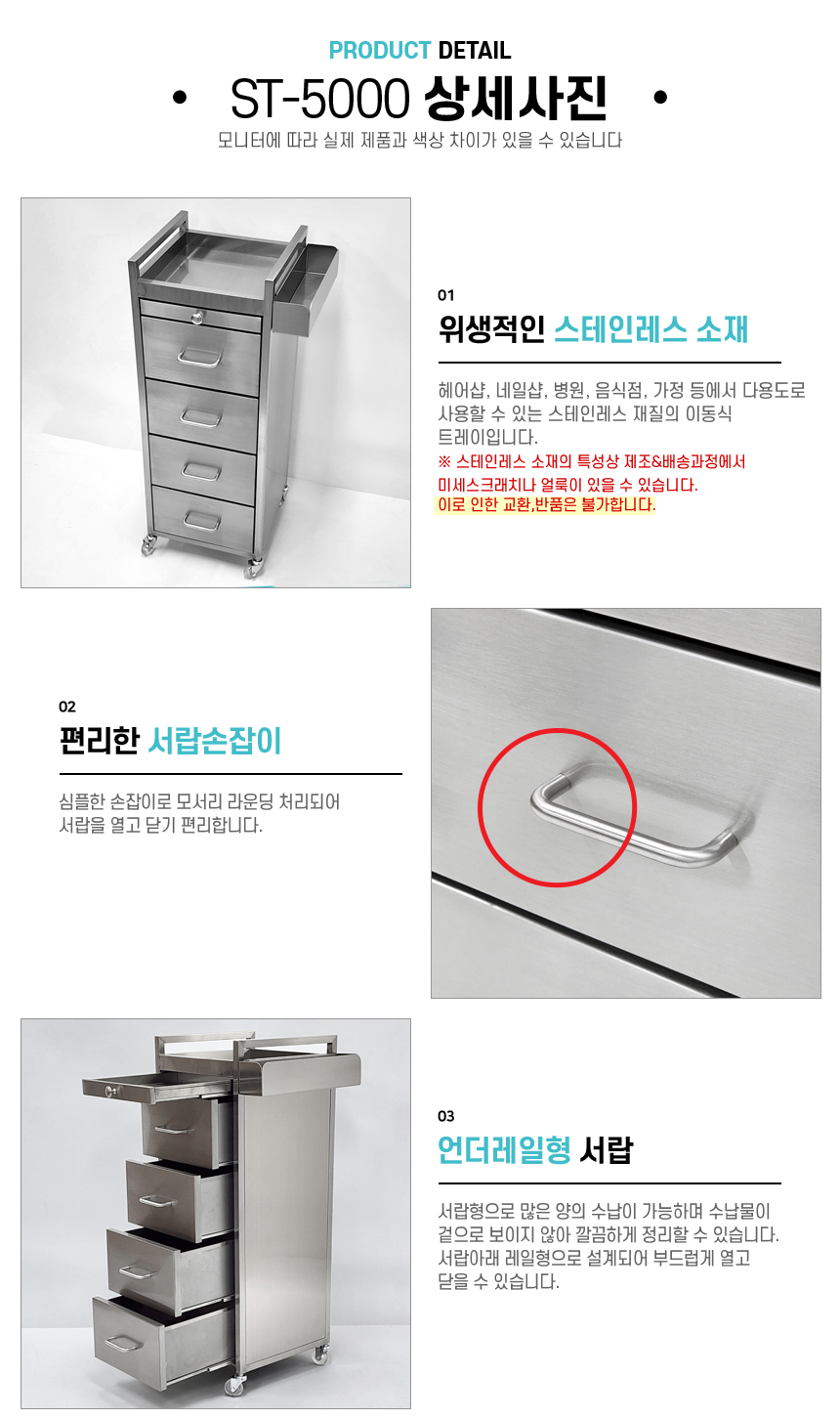 PRODUCT DETAIL

• ST-5000 상세사진 •

모니터에 따라 실제 제품과 색상 차이가 있을 수 있습니다

01

위생적인 스테인레스 소재

헤어샵, 네일샵, 병원, 음식점, 가정 등에서 다용도로 사용할 수 있는 스테인레스 재질의 이동식 트레이입니다.

※ 스테인레스 소재의 특성상 제조&배송과정에서 미세스크래치나 얼룩이 있을 수 있습니다.

이로 인한 교환,반품은 불가합니다.

02

편리한 서랍손잡이

심플한 손잡이로 모서리 라운딩 처리되어 서랍을 열고 닫기 편리합니다.

03

언더레일형 서랍

서랍형으로 많은 양의 수납이 가능하며 수납물이 겉으로 보이지 않아 깔끔하게 정리할 수 있습니다. 서랍아래 레일형으로 설계되어 부드럽게 열고 닫을 수 있습니다.